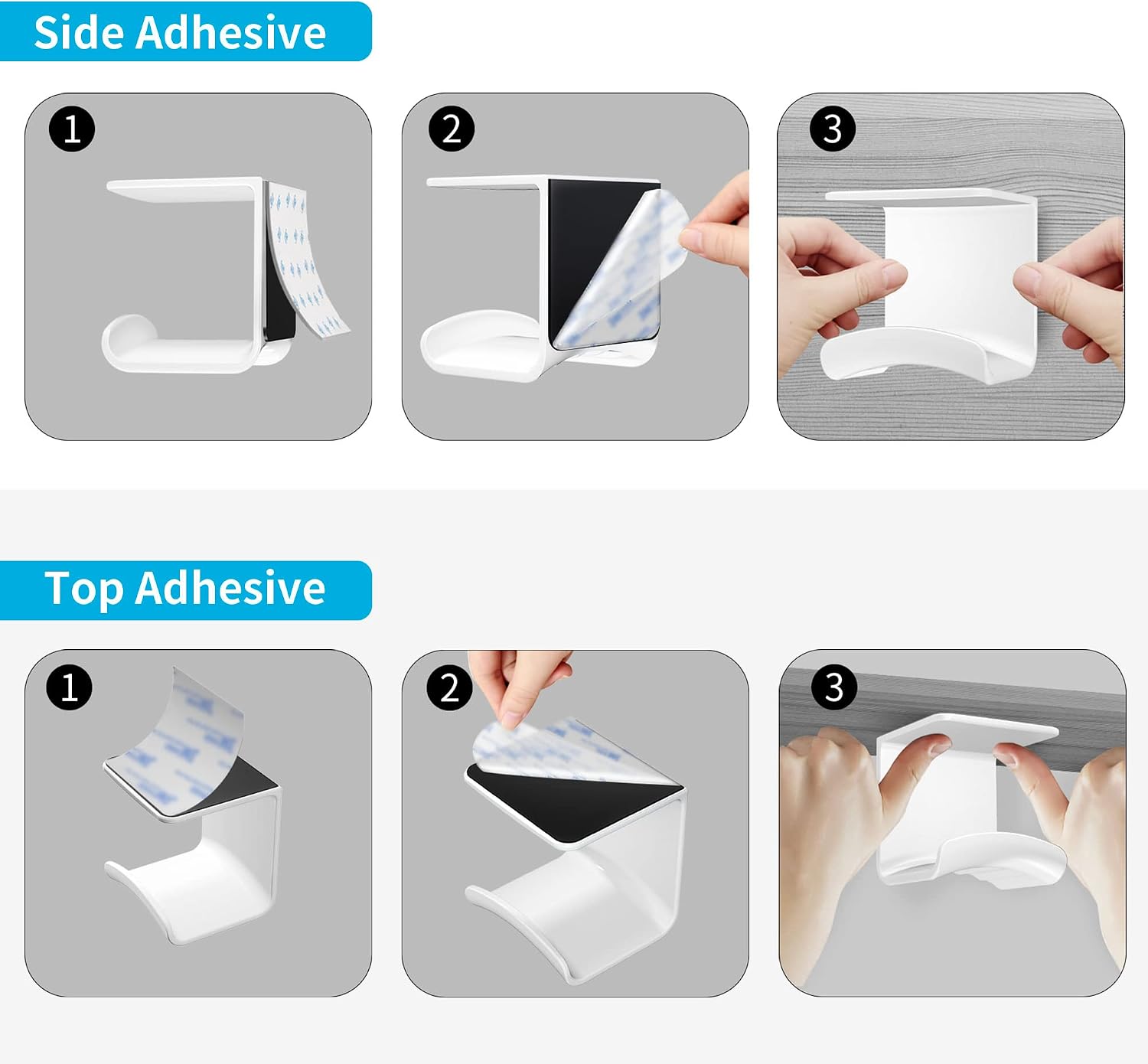 Side Adhesive

1

2

3

Top Adhesive

1

2

3