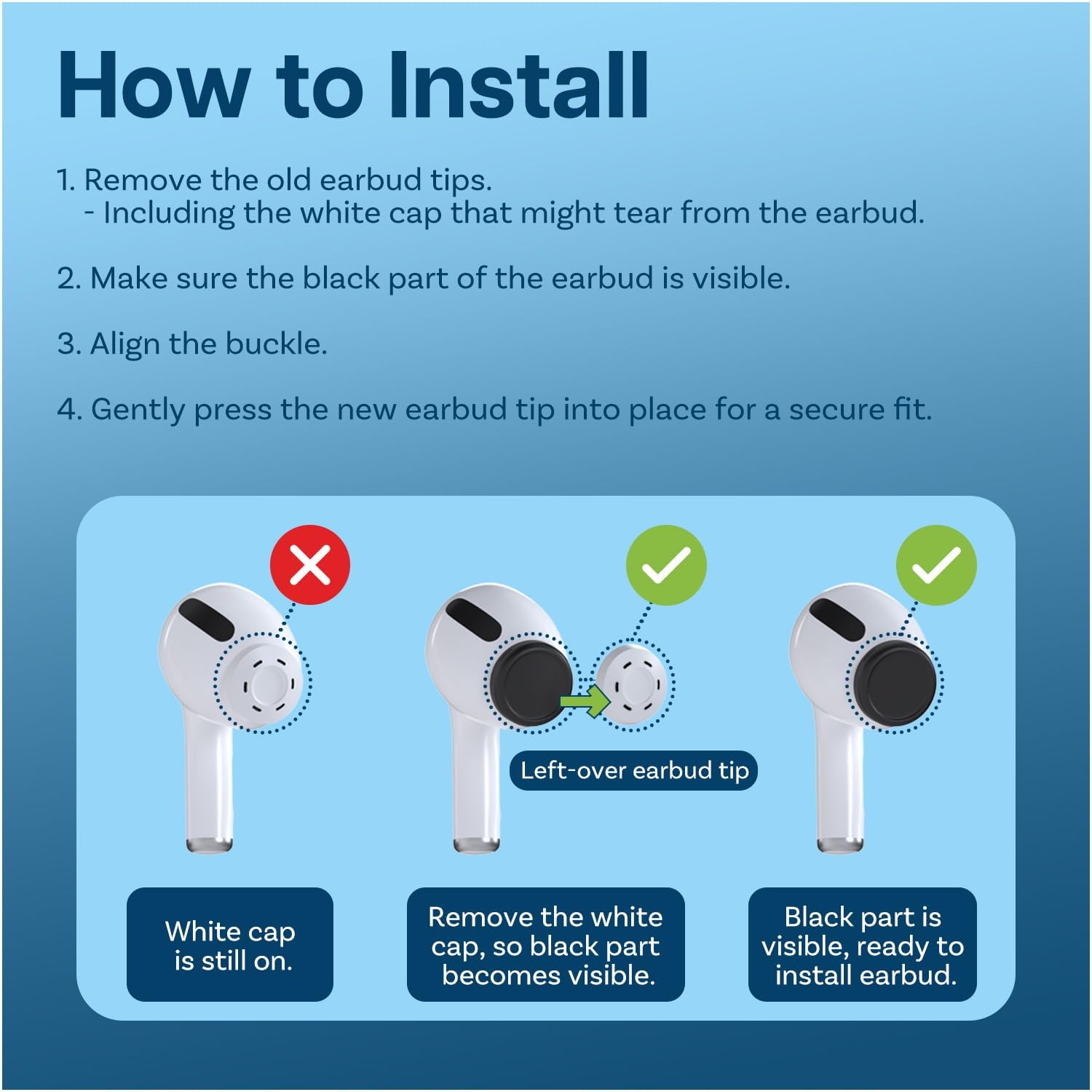 How to Install

1. Remove the old earbud tips.
- Including the white cap that might tear from the earbud.

2. Make sure the black part of the earbud is visible.

3. Align the buckle.

4. Gently press the new earbud tip into place for a secure fit.

Left-over earbud tip

White cap is still on.

Remove the white cap, so black part becomes visible.

Black part is visible, ready to install earbud.