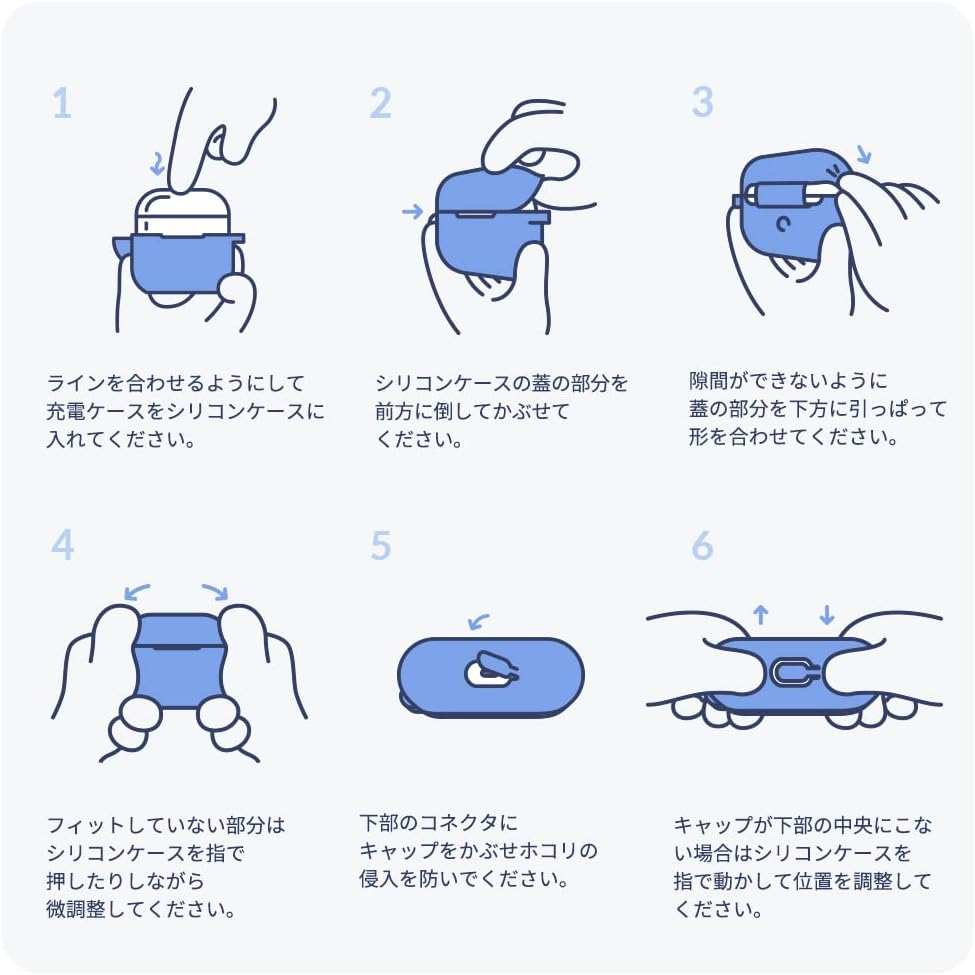 1

ラインを合わせるようにして充電ケースをシリコンケースに入れてください。

2

シリコンケースの蓋の部分を前方に倒してかぶせてください。

3

隙間ができないように蓋の部分を下方に引っぱって形を合わせてください。

4

フィットしていない部分はシリコンケースを指で押したりしながら微調整してください。

5

下部のコネクタにキャップをかぶせホコリの侵入を防いでください。

6

キャップが下部の中央にこない場合はシリコンケースを指で動かして位置を調整してください。